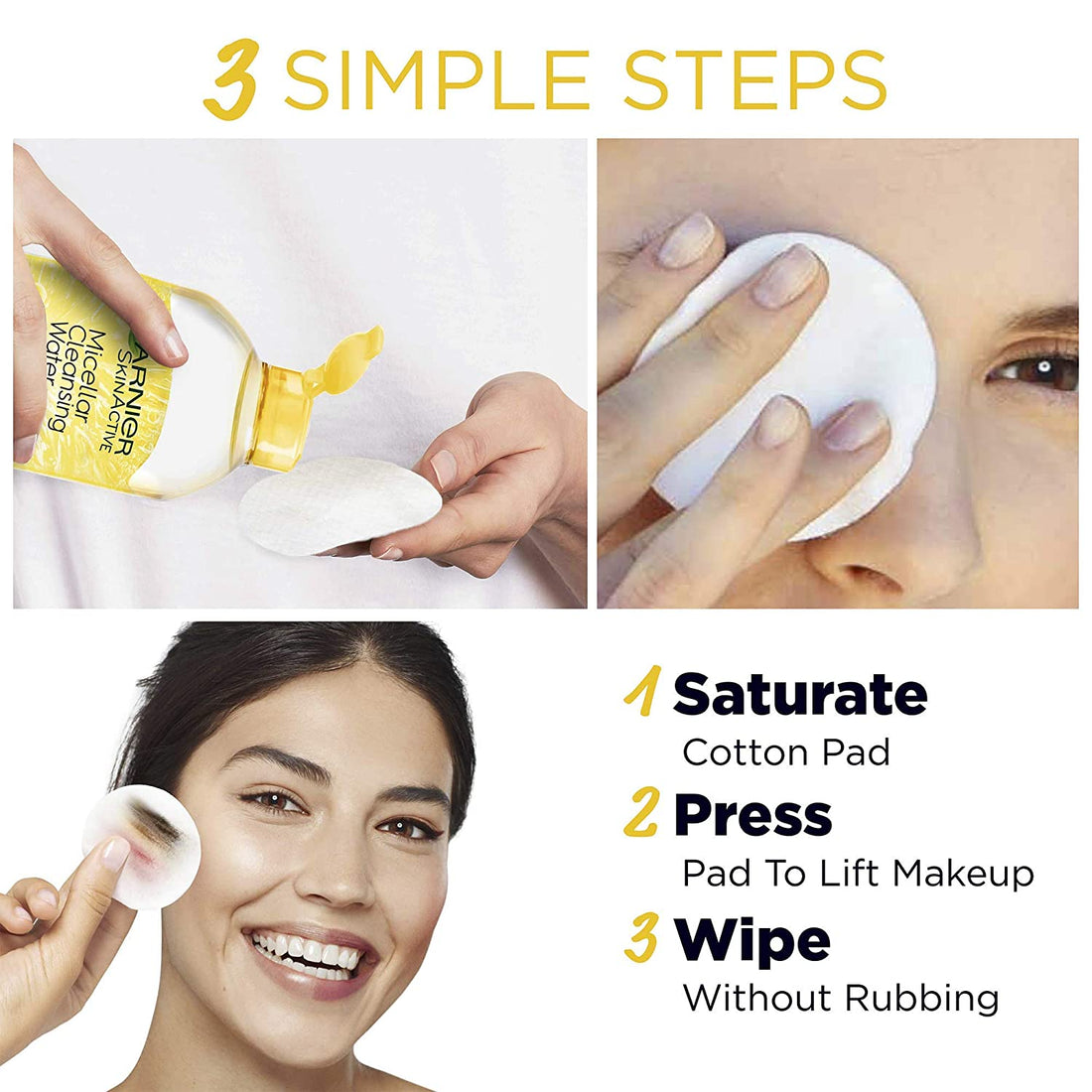 3 SIMPLE STEPS

GARNIER
SKINACTIVE
Micellar Cleansing Water

1 Saturate
Cotton Pad

2 Press
Pad To Lift Makeup

3 Wipe
Without Rubbing